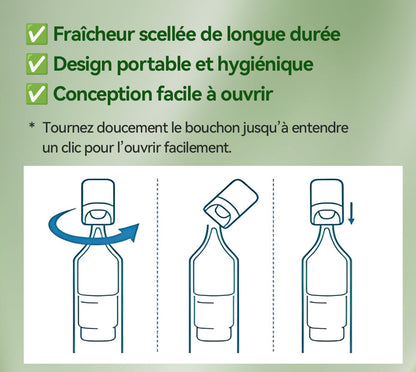 ✅ Fraîcheur scellée de longue durée
✅ Design portable et hygiénique
✅ Conception facile à ouvrir

* Tournez doucement le bouchon jusqu'à entendre un clic pour l'ouvrir facilement.